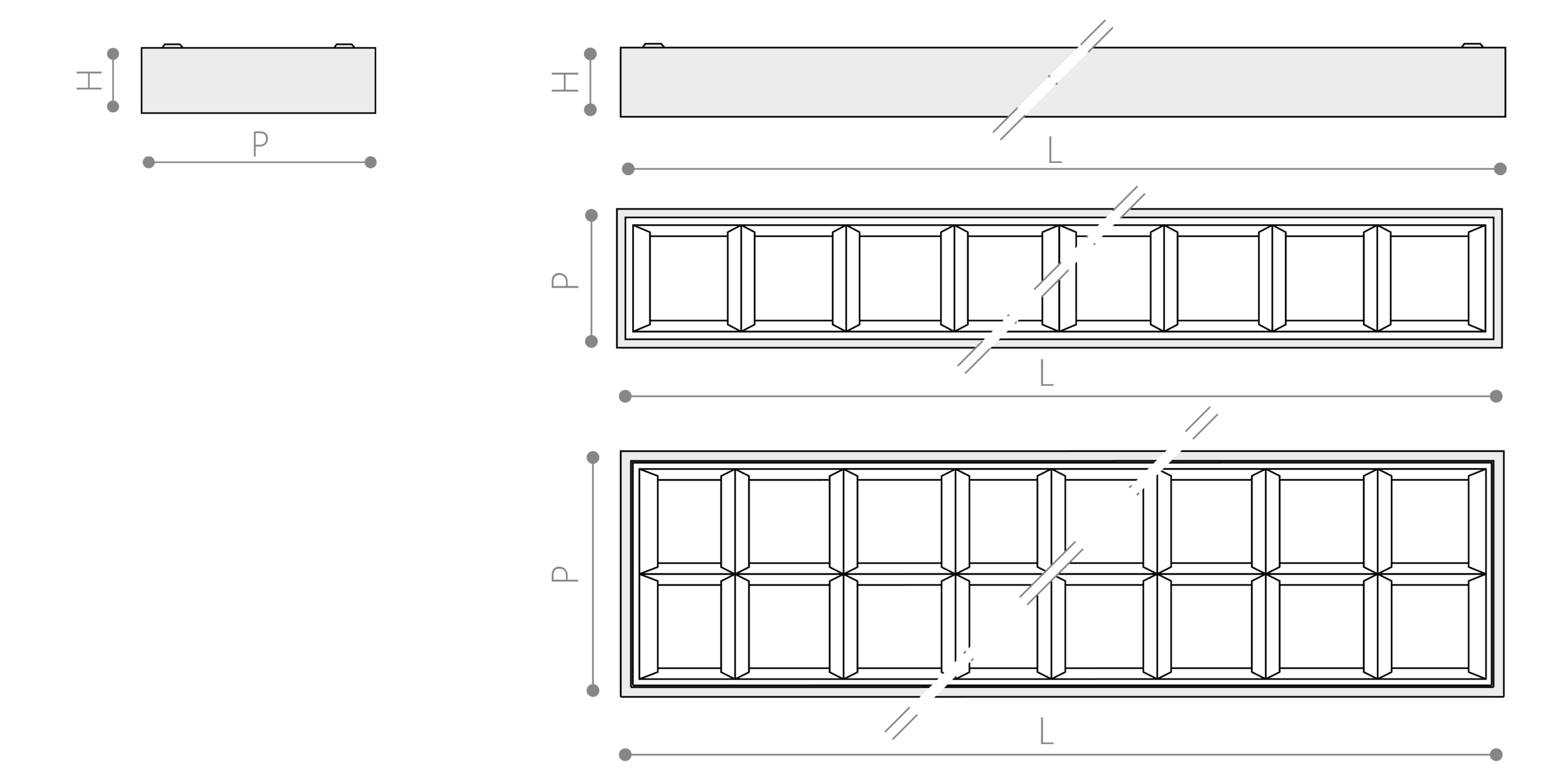 H
P
H
L
P
L
P
L